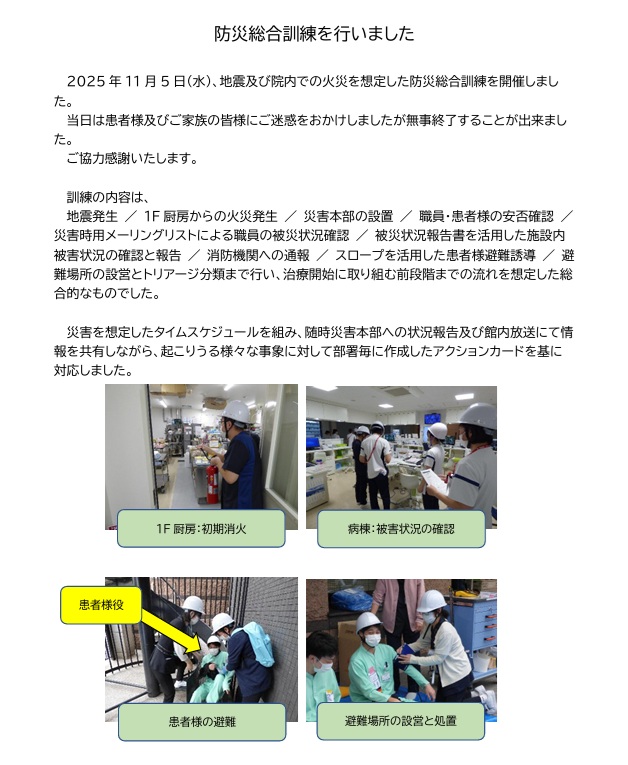 防災総合訓練を行いました

2025 年 11 月 5 日(水)、地震及び院内での火災を想定した防災総合訓練を開催しました。

当日は患者様及びご家族の皆様にご迷惑をおかけしましたが無事終了することが出来ました。

ご協力感謝いたします。

訓練の内容は、
地震発生 ／ 1F 厨房からの火災発生 ／ 災害本部の設置 ／ 職員・患者様の安否確認 ／ 災害時用メーリングリストによる職員の被災状況確認 ／ 被災状況報告書を活用した施設内被害状況の確認と報告 ／ 消防機関への通報 ／ スロープを活用した患者様避難誘導 ／ 避難場所の設営とトリアージ分類まで行い、治療開始に取り組む前段階までの流れを想定した総合的なものでした。

災害を想定したタイムスケジュールを組み、随時災害本部への状況報告及び館内放送にて情報を共有しながら、起こりうる様々な事象に対して部署毎に作成したアクションカードを基に対応しました。

1F 厨房:初期消火

病棟:被害状況の確認

患者様役

患者様の避難

避難場所の設営と処置